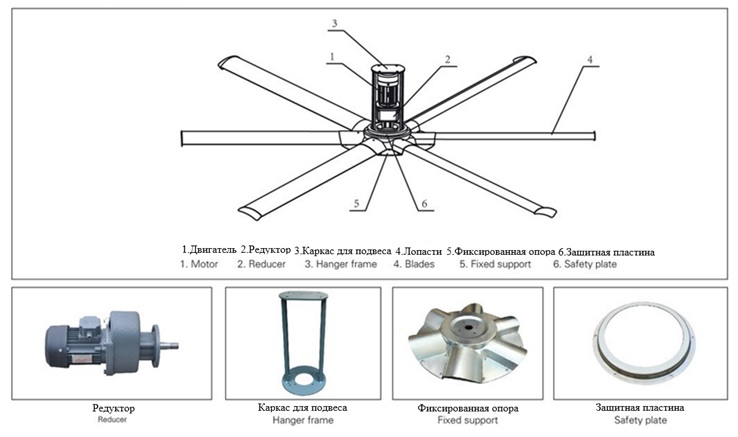 3
1
2
4
5
6

1.Двигатель 2.Редуктор 3.Каркас для подвеса 4.Лопасти 5.Фиксированная опора 6.Защитная пластина
1. Motor 2. Reducer 3. Hanger frame 4. Blades 5. Fixed support 6. Safety plate

Редуктор
Reducer

Каркас для подвеса
Hanger frame

Фиксированная опора
Fixed support

Защитная пластина
Safety plate